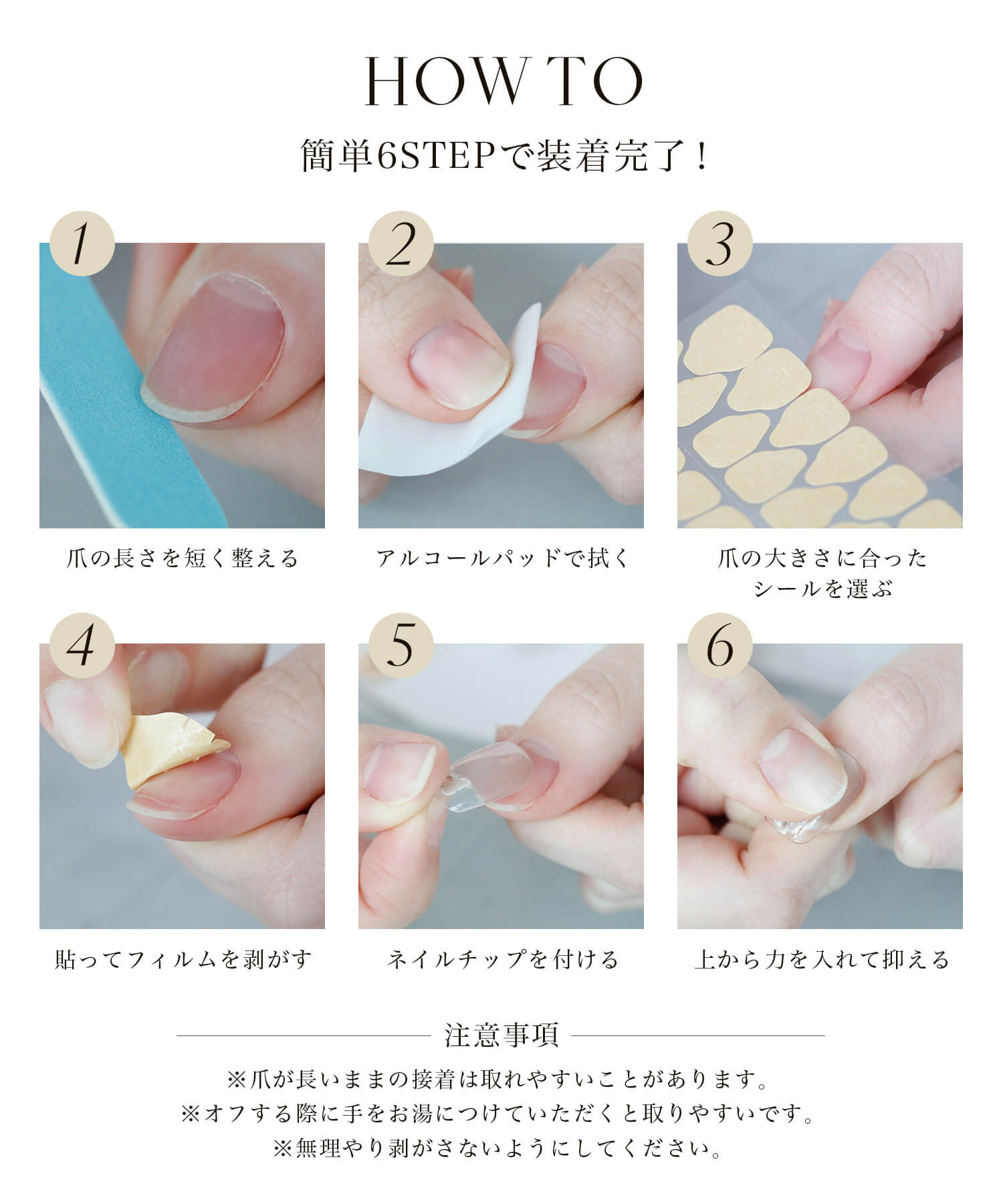 HOW TO

簡単6STEPで装着完了！

1

爪の長さを短く整える

2

アルコールパッドで拭く

3

爪の大きさに合ったシールを選ぶ

4

貼ってフィルムを剥がす

5

ネイルチップを付ける

6

上から力を入れて抑える

注意事項

※爪が長いままの接着は取れやすいことがあります。
※オフする際に手をお湯につけていただくと取りやすいです。
※無理やり剥がさないようにしてください。